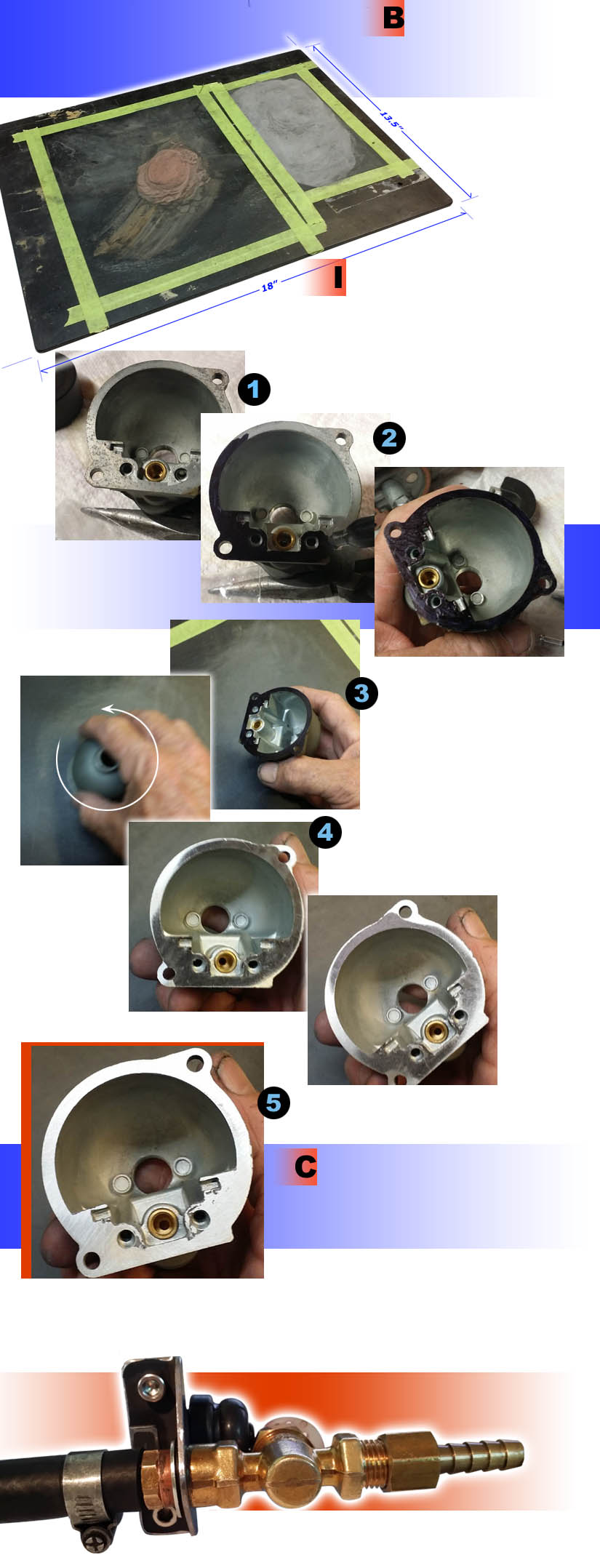 B

13.5"

18"

I

1

2

3

4

5

C